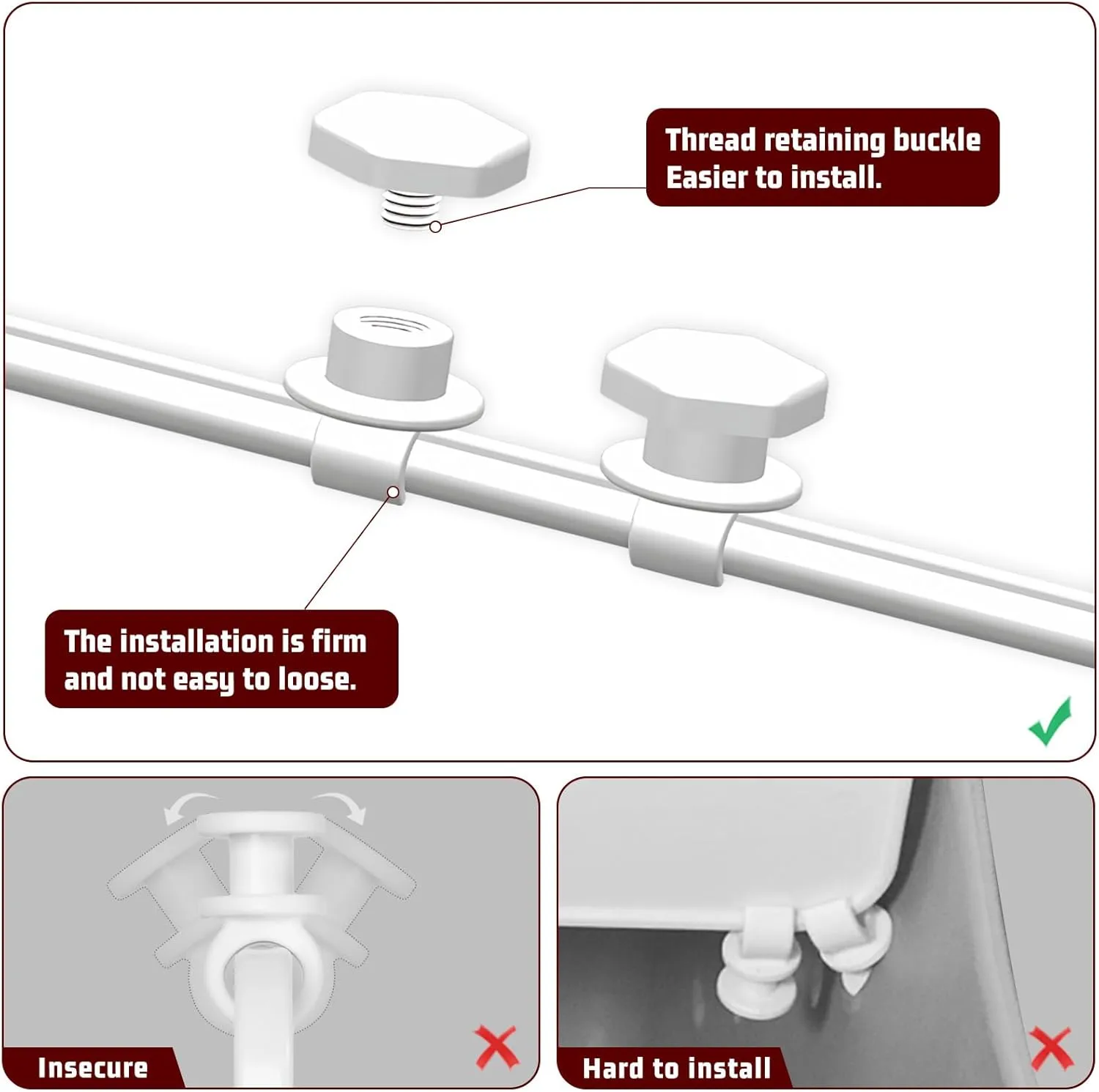 Thread retaining buckle
Easier to install.

The installation is firm and not easy to loose.

Insecure

Hard to install